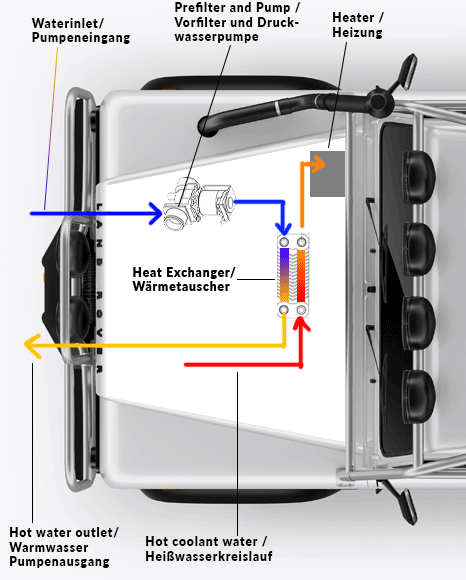 Waterinlet/
Pumpeneingang

Prefilter and Pump /
Vorfilter und Druckwasserpumpe

Heater /
Heizung

LAND ROVER

Heat Exchanger/
Wärmetauscher

Hot water outlet/
Warmwasser
Pumpenausgang

Hot coolant water /
Heißwasserkreislauf